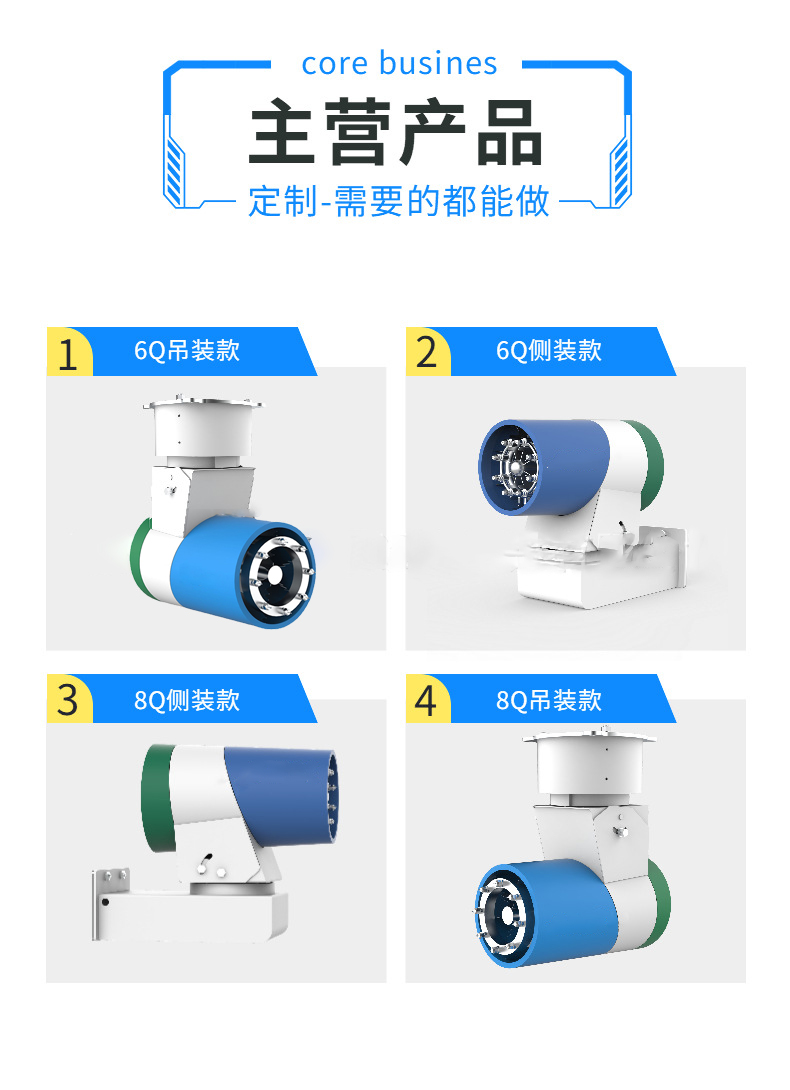 core busines

主营产品

定制-需要的都能做

1 6Q吊装款

2 6Q侧装款

3 8Q侧装款

4 8Q吊装款